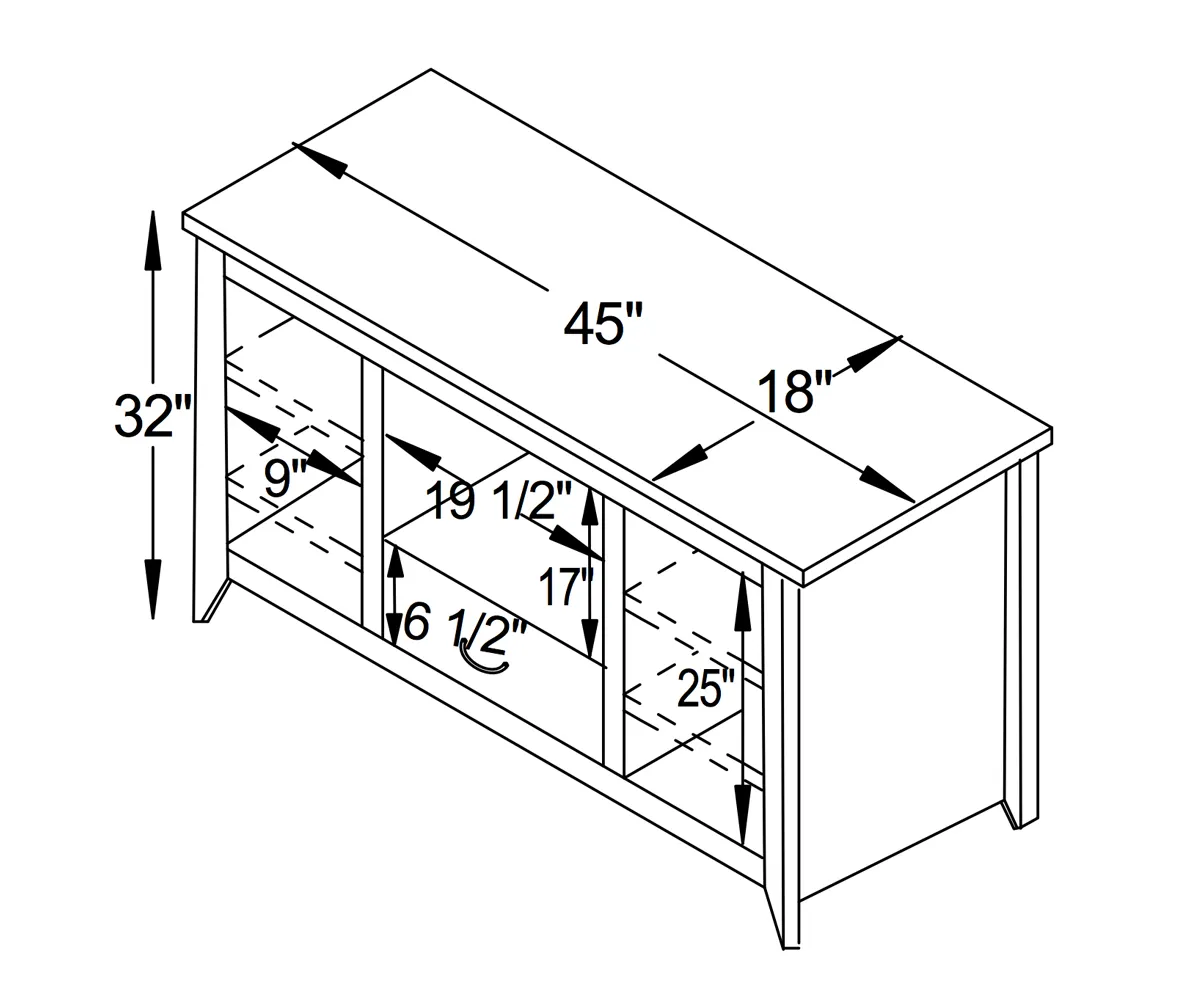 45"

18"

32"

9"

19 1/2"

17"

6 1/2"

25"